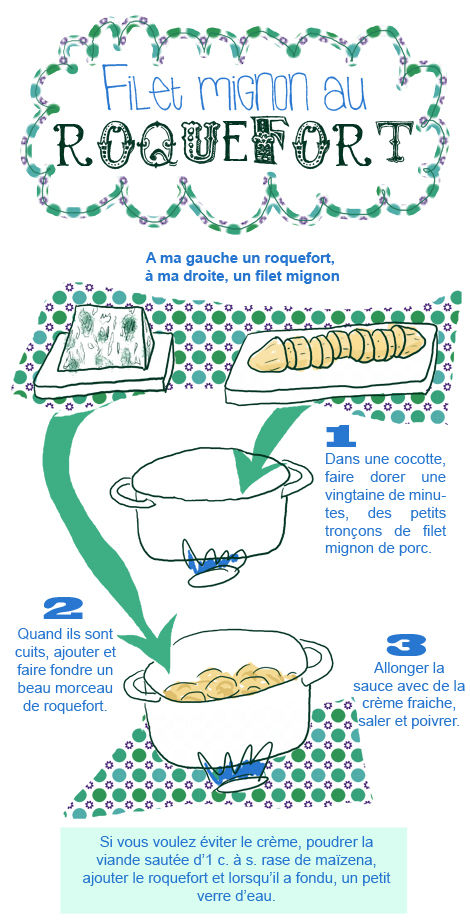 Filet mignon au
ROQUEFORT

A ma gauche un roquefort, à ma droite, un filet mignon

1
Dans une cocotte, faire dorer une vingtaine de minutes, des petits tronçons de filet mignon de porc.

2
Quand ils sont cuits, ajouter et faire fondre un beau morceau de roquefort.

3
Allonger la sauce avec de la crème fraiche, saler et poivrer.

Si vous voulez éviter le crème, poudrer la viande sautée d'1 c. à s. rase de maïzena, ajouter le roquefort et lorsqu'il a fondu, un petit verre d'eau.